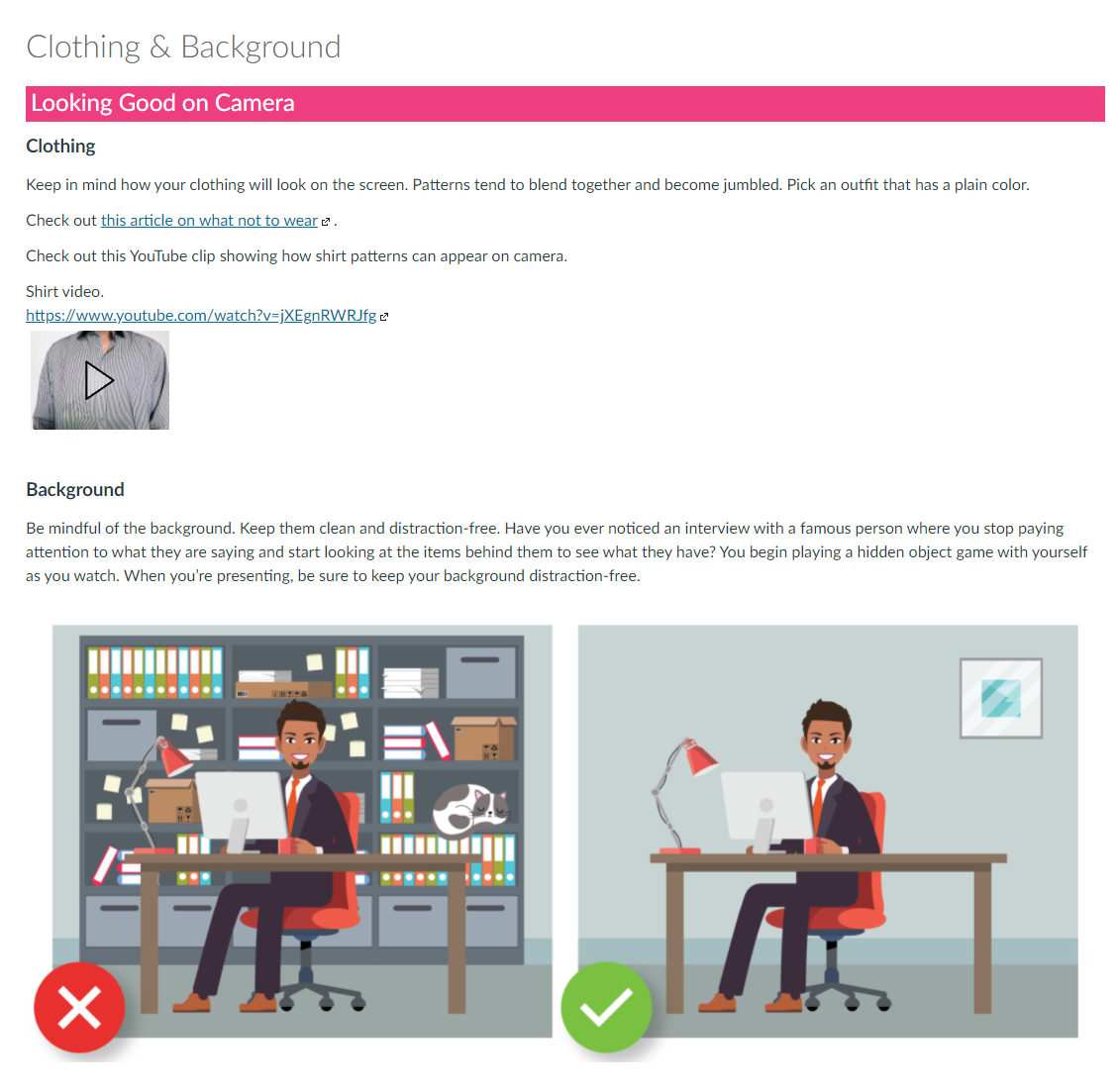 Clothing & Background

Looking Good on Camera

Clothing

Keep in mind how your clothing will look on the screen. Patterns tend to blend together and become jumbled. Pick an outfit that has a plain color.

Check out this article on what not to wear .

Check out this YouTube clip showing how shirt patterns can appear on camera.

Shirt video.
https://www.youtube.com/watch?v=jXEgnRWRJfg

Background

Be mindful of the background. Keep them clean and distraction-free. Have you ever noticed an interview with a famous person where you stop paying attention to what they are saying and start looking at the items behind them to see what they have? You begin playing a hidden object game with yourself as you watch. When you're presenting, be sure to keep your background distraction-free.